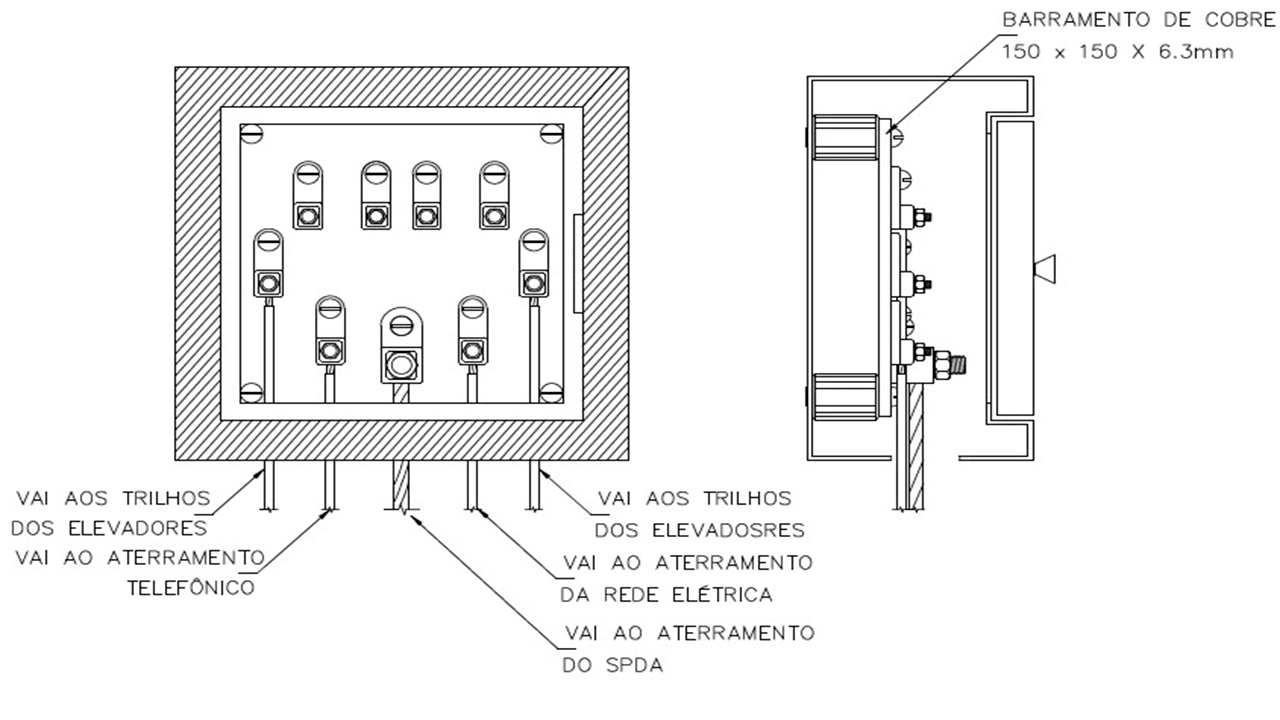 BARRAMENTO DE COBRE
150 x 150 X 6.3mm

VAI AOS TRILHOS DOS ELEVADORES

VAI AO ATERRAMENTO TELEFÔNICO

VAI AOS TRILHOS DOS ELEVADOSRES

VAI AO ATERRAMENTO DA REDE ELÉTRICA

VAI AO ATERRAMENTO DO SPDA